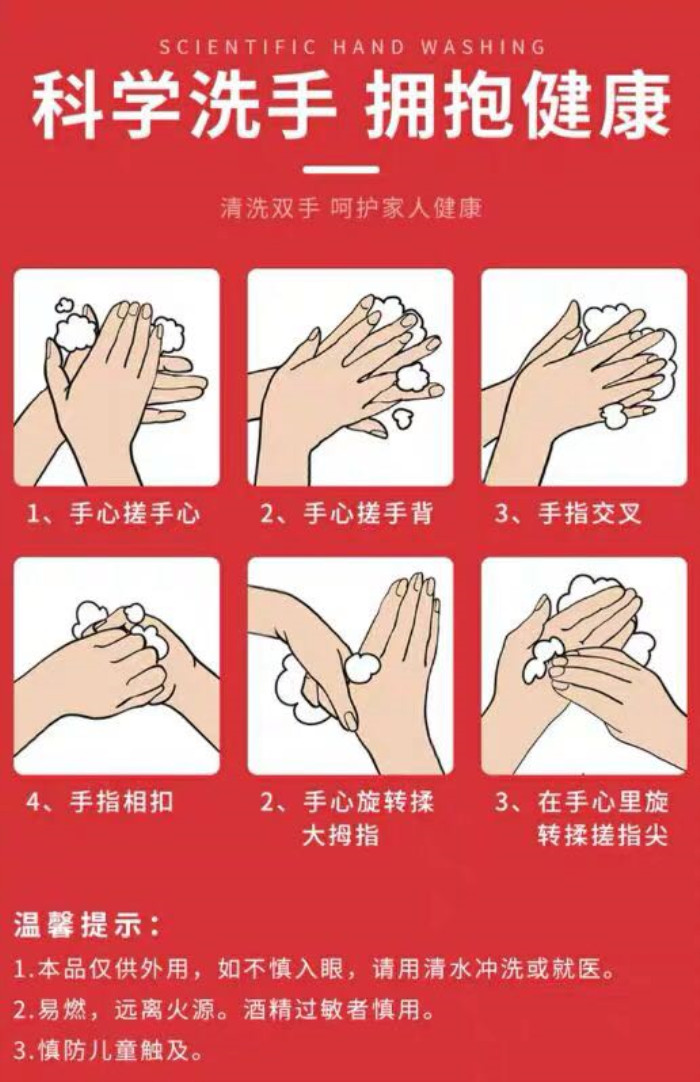 SCIENTIFIC HAND WASHING

科学洗手 拥抱健康

清洗双手 呵护家人健康

1、手心搓手心

2、手心搓手背

3、手指交叉

4、手指相扣

2、手心旋转揉大拇指

3、在手心里旋转揉搓指尖

温馨提示：

1.本品仅供外用，如不慎入眼，请用清水冲洗或就医。

2.易燃，远离火源。酒精过敏者慎用。

3.慎防儿童触及。